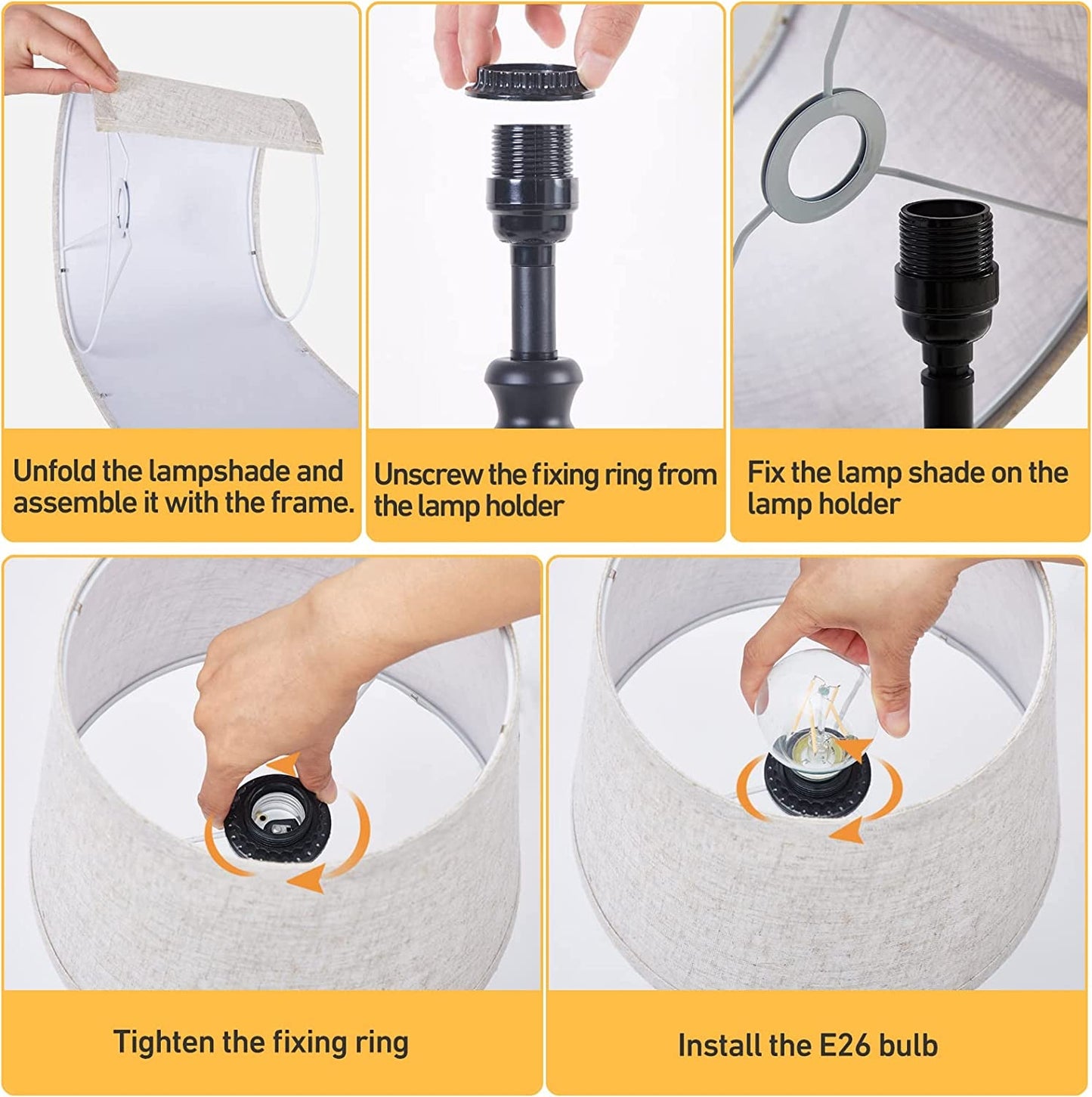 Unfold the lampshade and assemble it with the frame.

Unscrew the fixing ring from the lamp holder

Fix the lamp shade on the lamp holder

Tighten the fixing ring

Install the E26 bulb